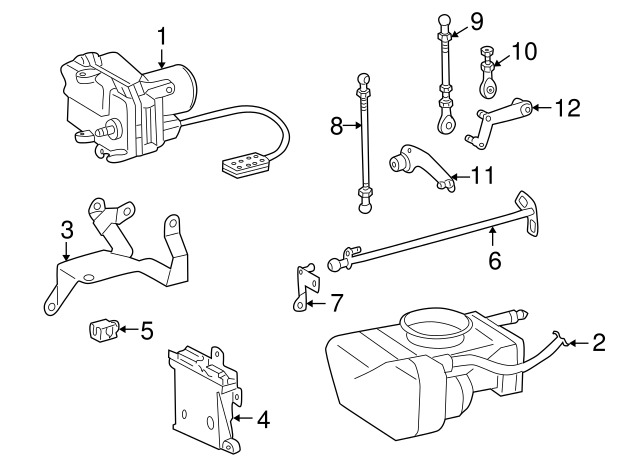 1
9
10
12
8
11
3
6
7
5
2
4