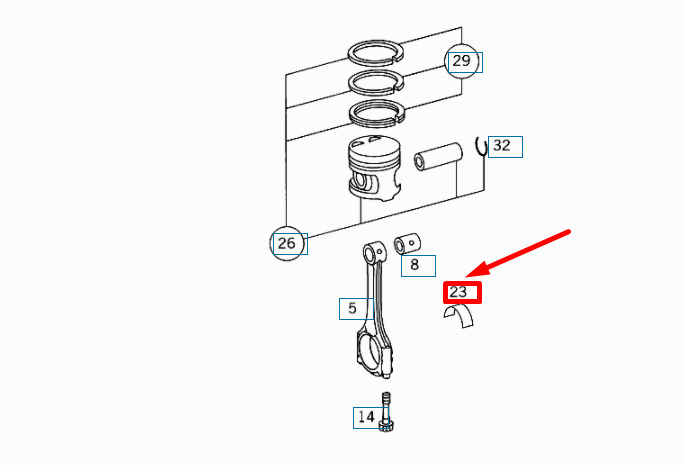 29
32
26
8
23
5
14