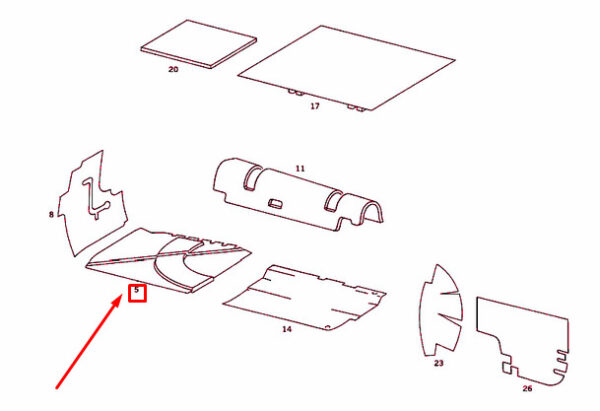 20
17
11
8
5
14
23
26