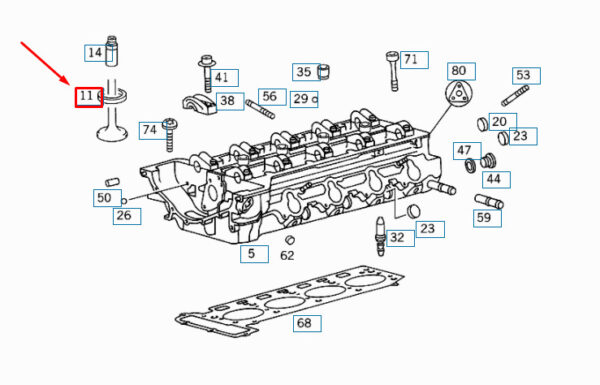 14
11
41
35
71
80
53
38
56
29
74
20
23
47
44
50
26
59
23
32
5
62
68