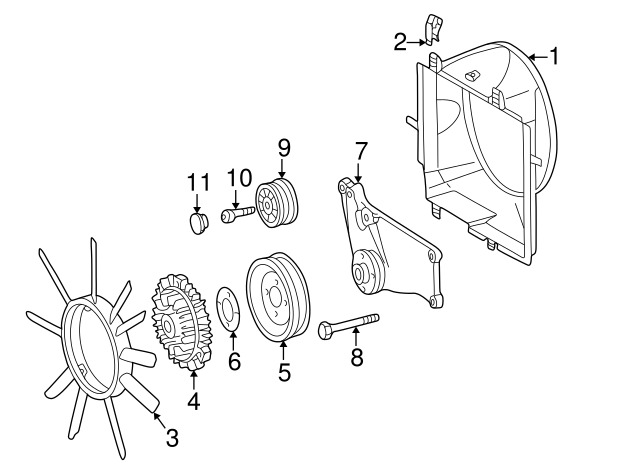 2
1
9
7
11
10
6
5
8
4
3