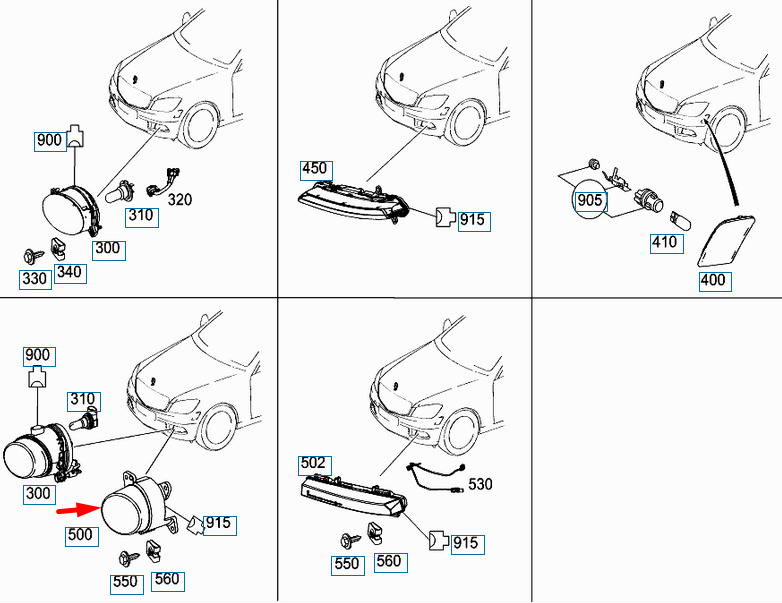 900
310
320
300
330
340

450
915

905
410
400

900
310
300
500
915
550
560

502
530
915
550
560