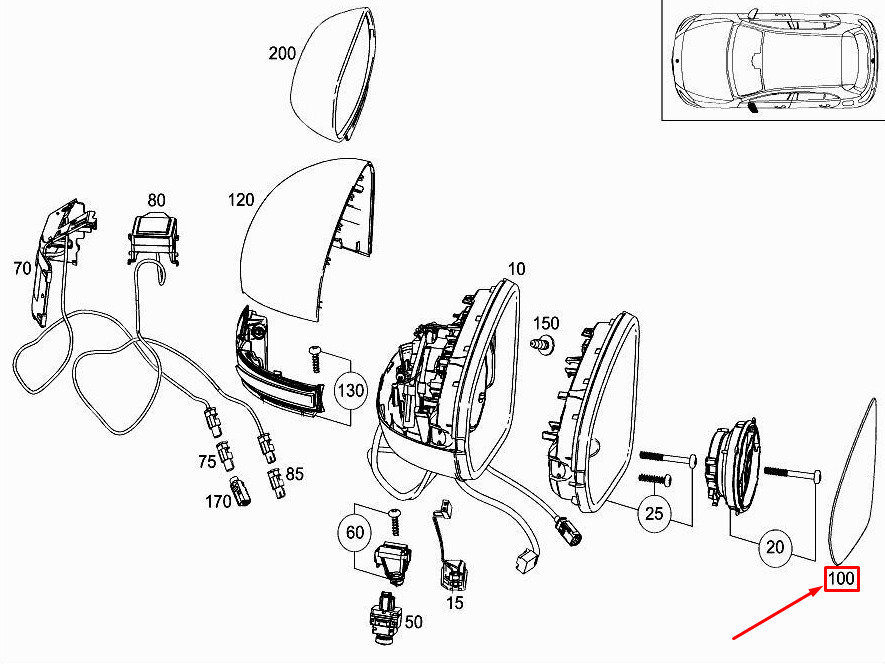 200

120

80

70

10

150

130

75

85

170

60

15

50

25

20

100