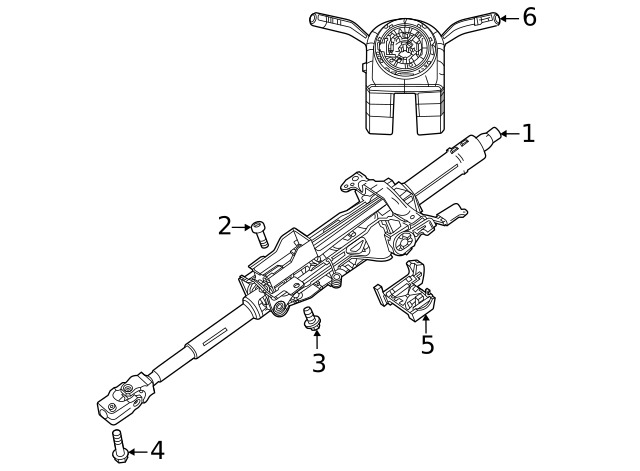 6
1
2
5
3
4