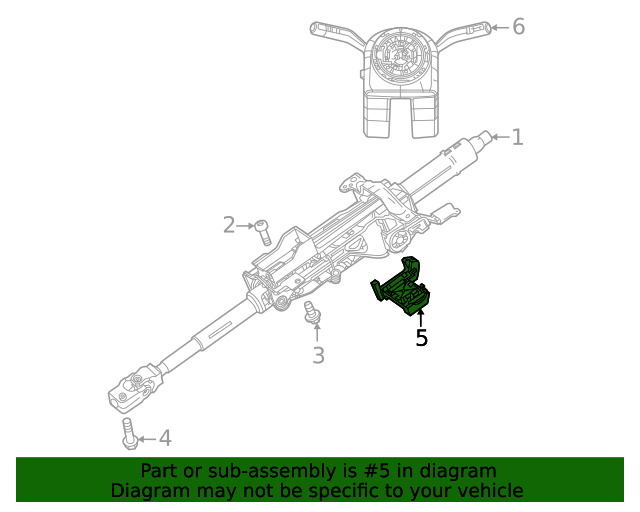 6
1
2
5
3
4
Part or sub-assembly is #5 in diagram
Diagram may not be specific to your vehicle