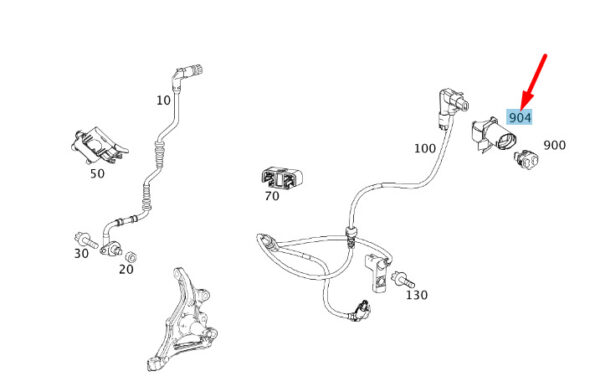 10
50
30
20
70
100
904
900
130