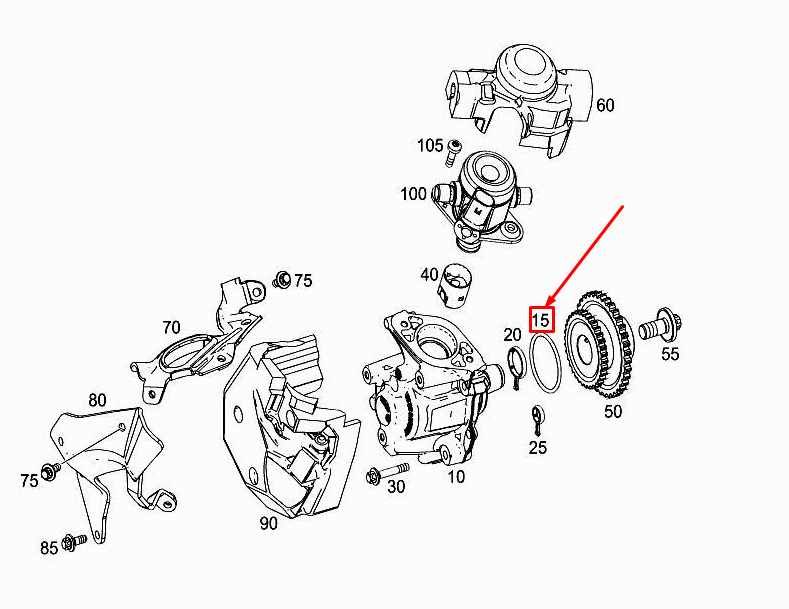 60
105
100
75
40
70
15
20
55
80
50
25
75
30
10
90
85