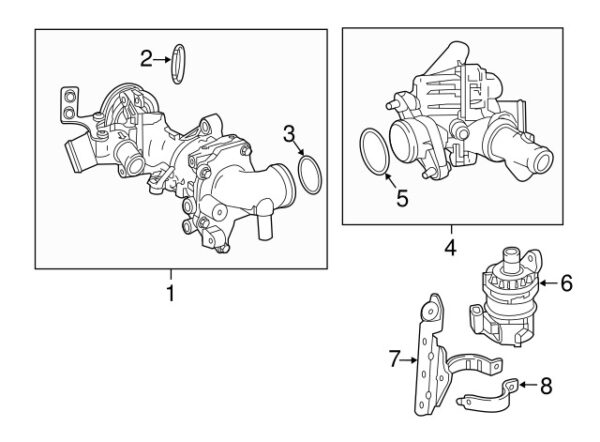 2
3
1
5
4
6
7
8