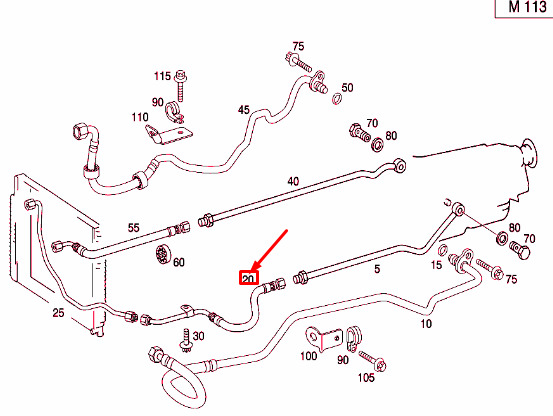 M 113

75
115
50
90
45
110
70
80
40
55
80
70
60
15
5
75
20
25
10
30
100
90
105