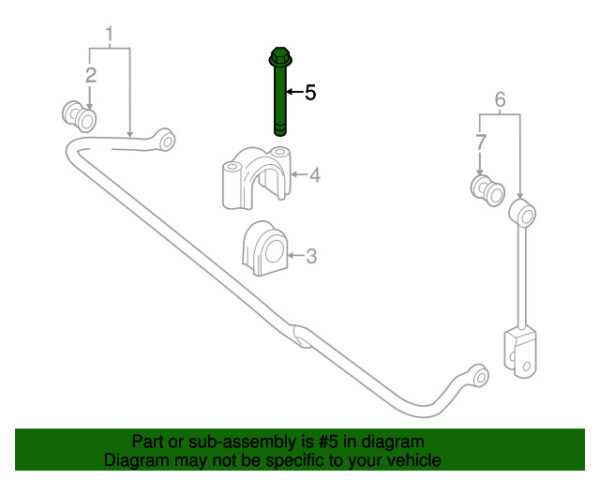 1
2
5
6
7
4
3

Part or sub-assembly is #5 in diagram
Diagram may not be specific to your vehicle