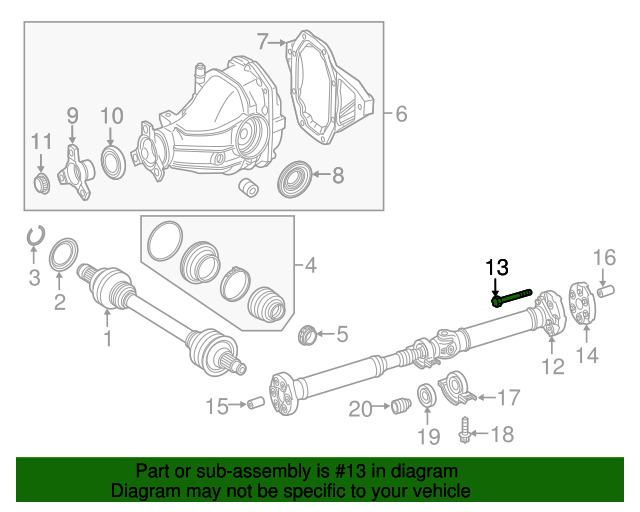 7
6
9
10
11
8
3
2
1
4
5
13
16
12
14
15
20
19
17
18

Part or sub-assembly is #13 in diagram
Diagram may not be specific to your vehicle