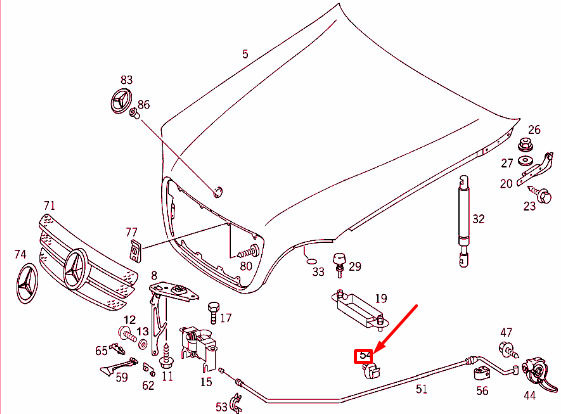 5
83
86
26
27
20
23
32
71
77
74
80
33
29
8
19
12
13
17
65
59
62
11
15
54
47
51
56
44
53