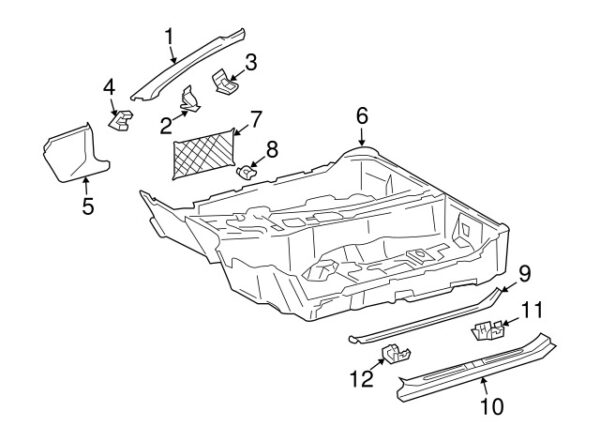 1
3
4
2
7
6
8
5
9
11
12
10