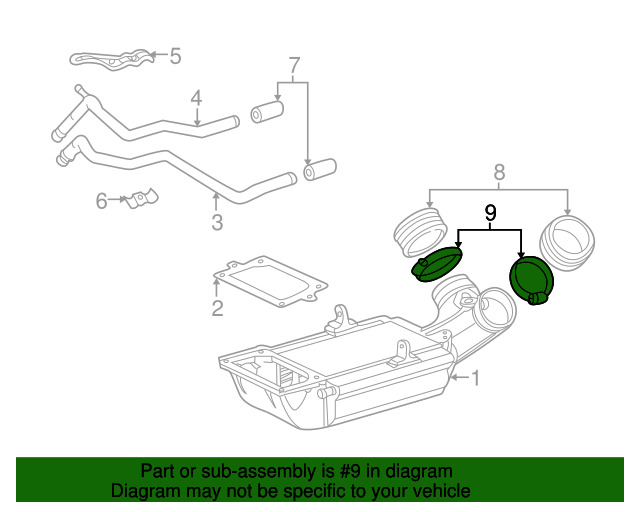 5
7
4
8
6
3
9
2
1

Part or sub-assembly is #9 in diagram
Diagram may not be specific to your vehicle