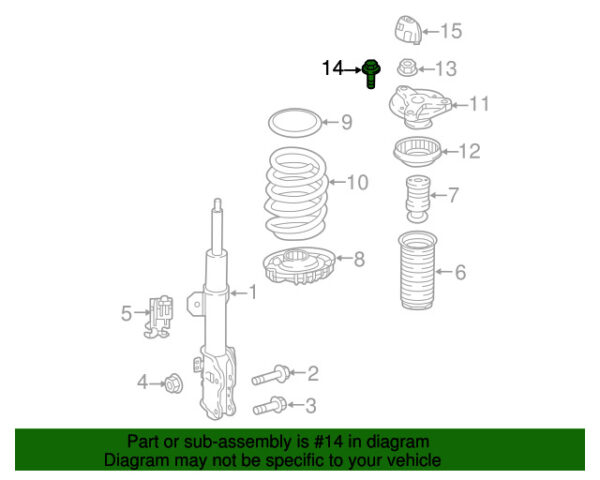 15
14
13
11
9
12
10
7
8
6
1
5
2
4
3
Part or sub-assembly is #14 in diagram
Diagram may not be specific to your vehicle