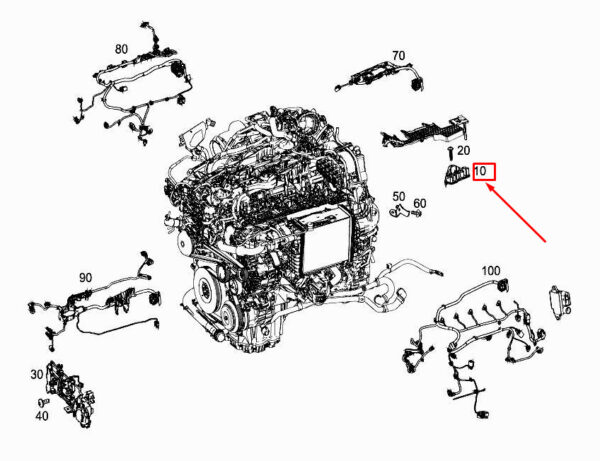 80
70
20
10
50
60
90
100
30
40