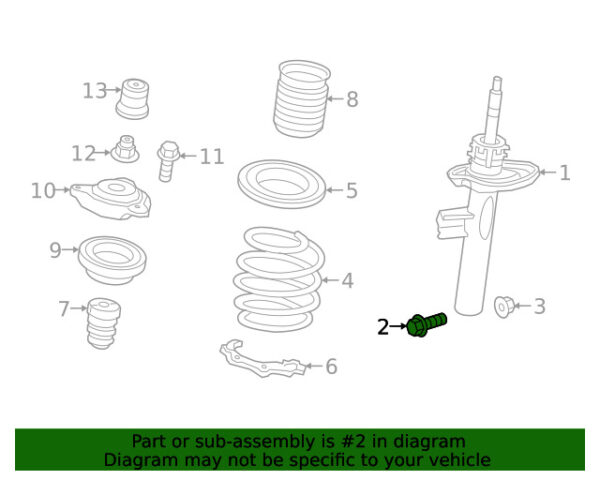 13
8
12
11
1
10
5
9
4
7
3
2
6

Part or sub-assembly is #2 in diagram
Diagram may not be specific to your vehicle