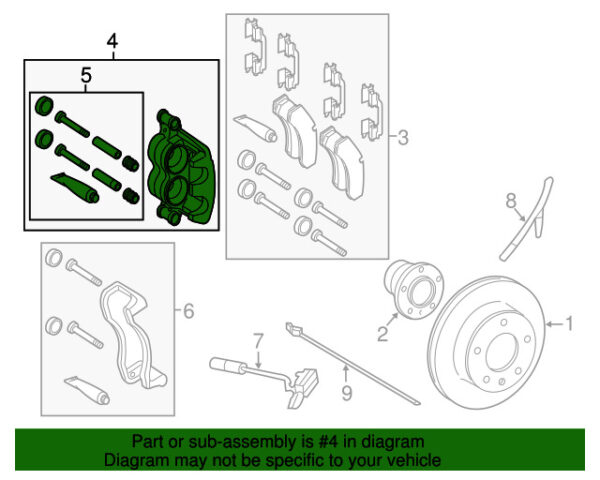 4
5
3
8
6
2
1
7
9
Part or sub-assembly is #4 in diagram
Diagram may not be specific to your vehicle