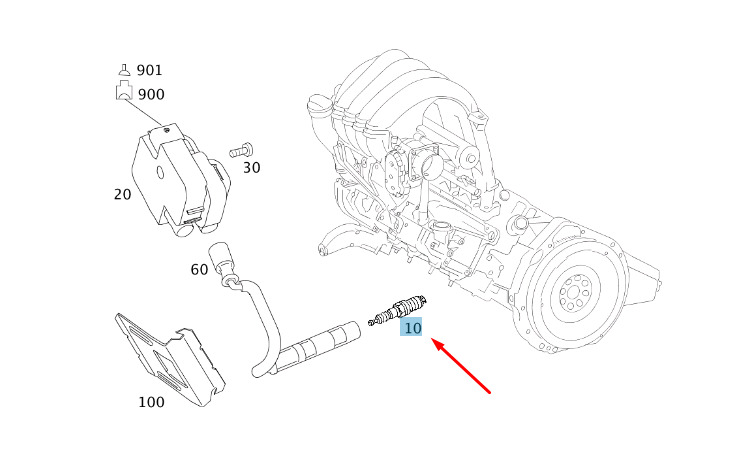 901
900
30
20
60
10
100