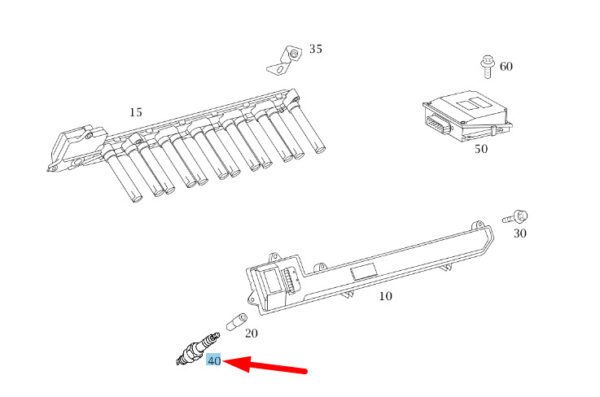 35

60

15

50

30

10

20

40