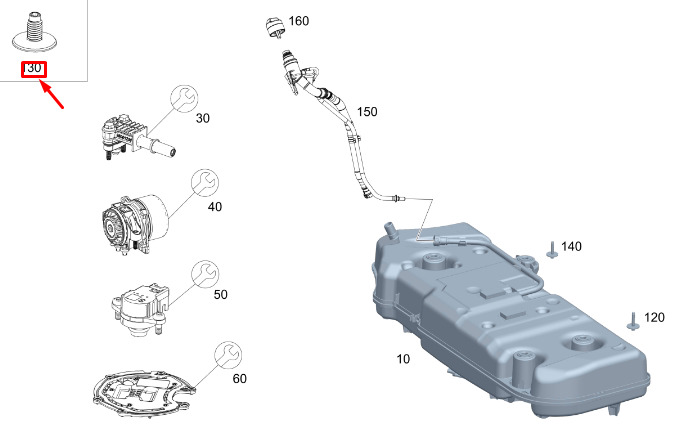 130
160
30
150
40
140
50
120
10
60