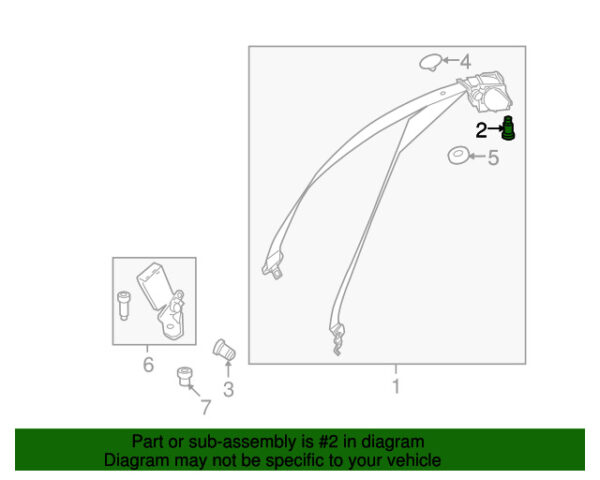 4
2
5
6
3
7
1

Part or sub-assembly is #2 in diagram
Diagram may not be specific to your vehicle