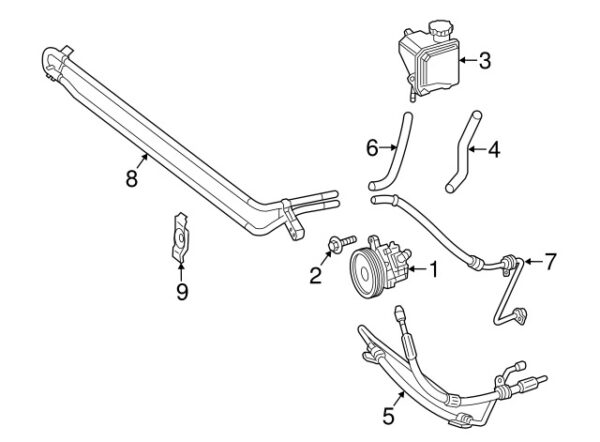 3
6
4
8
9
2
1
7
5