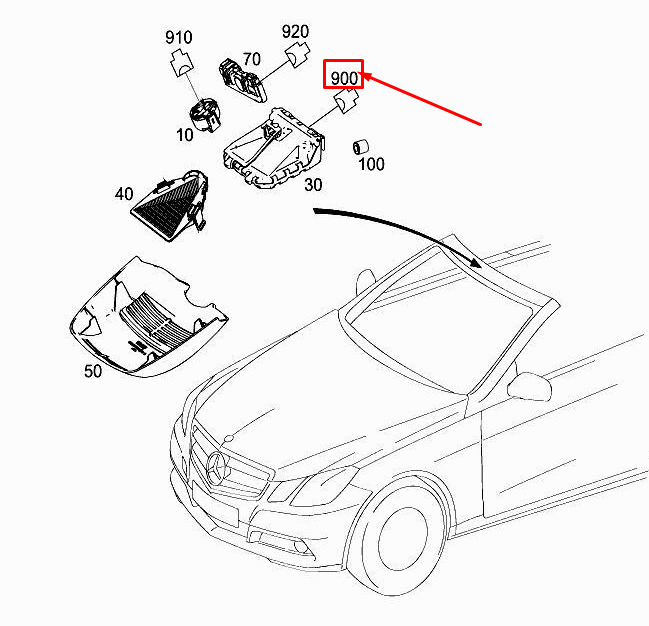 910

920

70

900

10

100

30

40

50