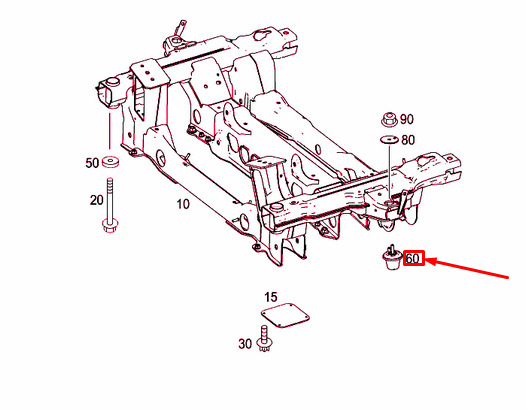 90
80
50
20
10
60
15
30