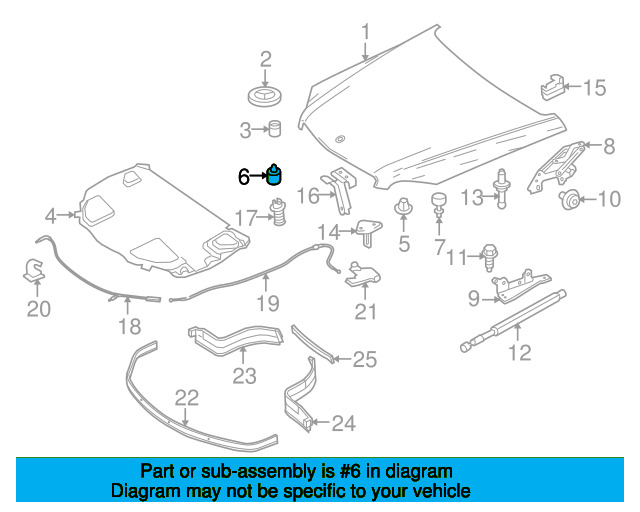 1
2
15
3
8
6
16
13
10
4
17
14
5
7
11
9
20
19
21
18
12
23
25
22
24

Part or sub-assembly is #6 in diagram
Diagram may not be specific to your vehicle