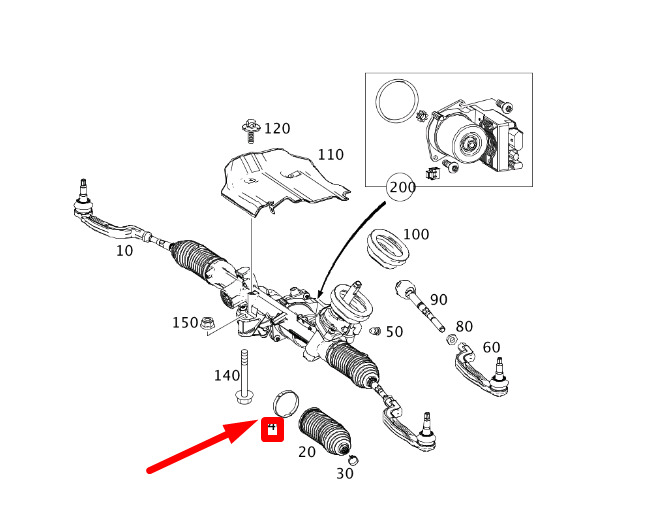 120
110
200
100
10
90
150
50
80
60
140
4
20
30