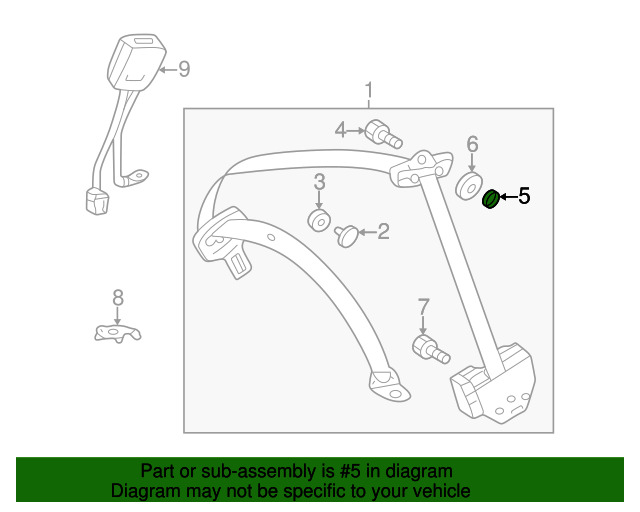 9
1
4
6
3
5
2
8
7

Part or sub-assembly is #5 in diagram
Diagram may not be specific to your vehicle