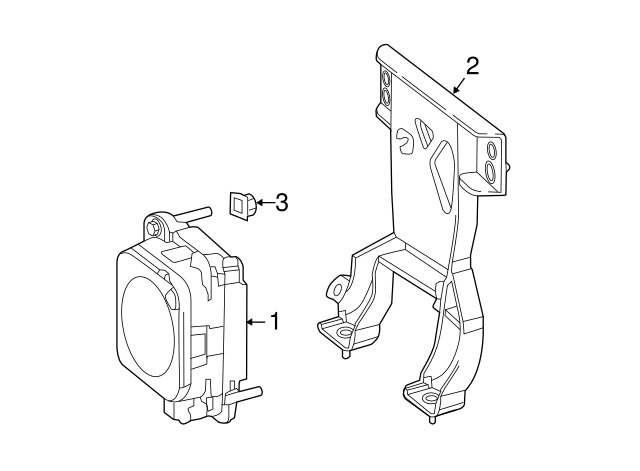 2
3
1