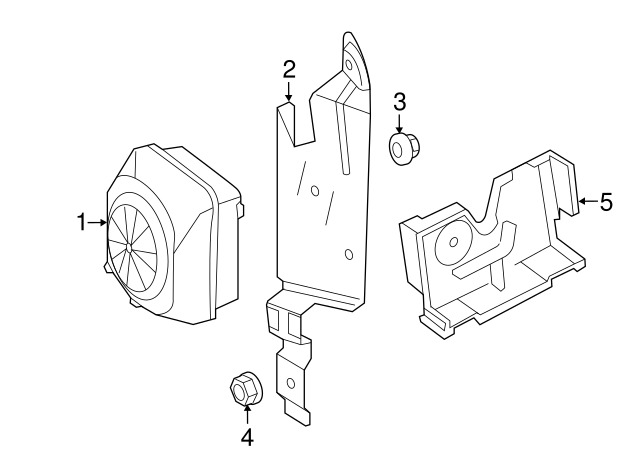 2
3
1
5
4