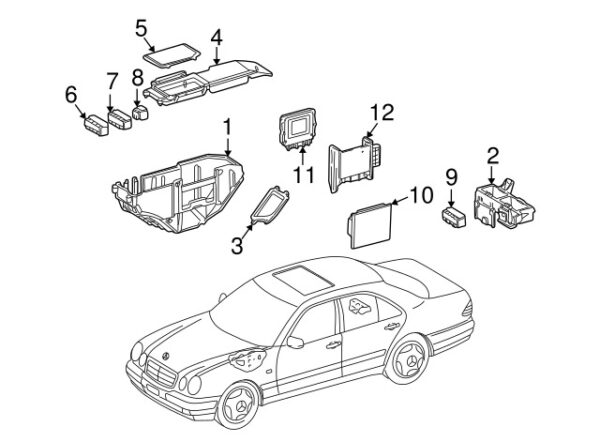 5
4
6
7
8
1
11
12
2
9
10
3