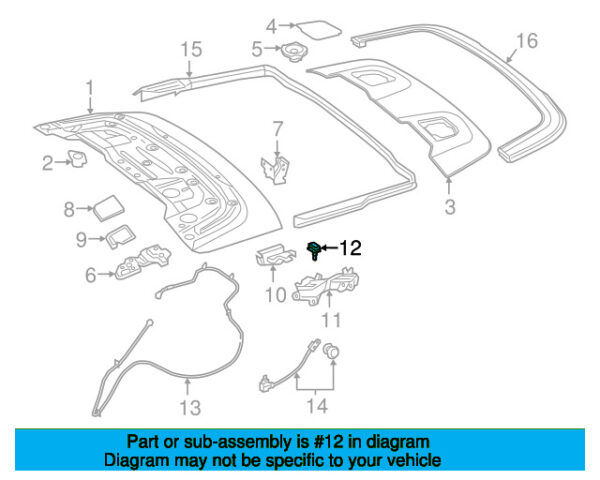 4
5
15
16
1
7
2
3
8
9
12
6
10
11
13
14

Part or sub-assembly is #12 in diagram
Diagram may not be specific to your vehicle