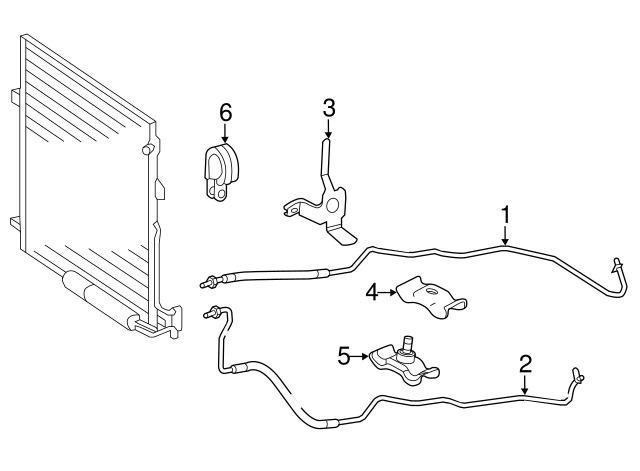 6
3
1
4
5
2