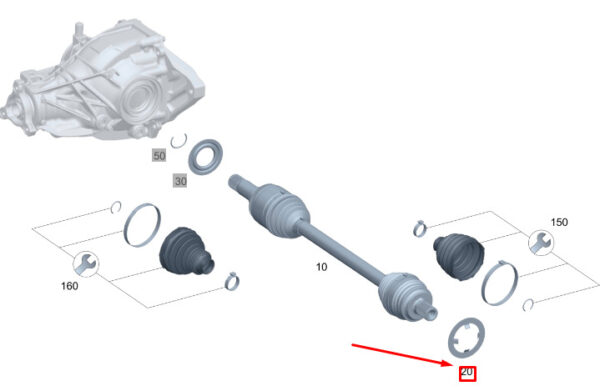 50
30
150
160
10
20