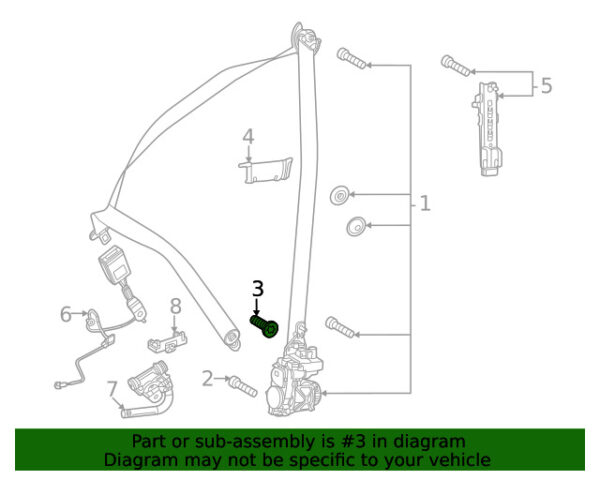 5
4
1
3
6
8
2
7

Part or sub-assembly is #3 in diagram
Diagram may not be specific to your vehicle