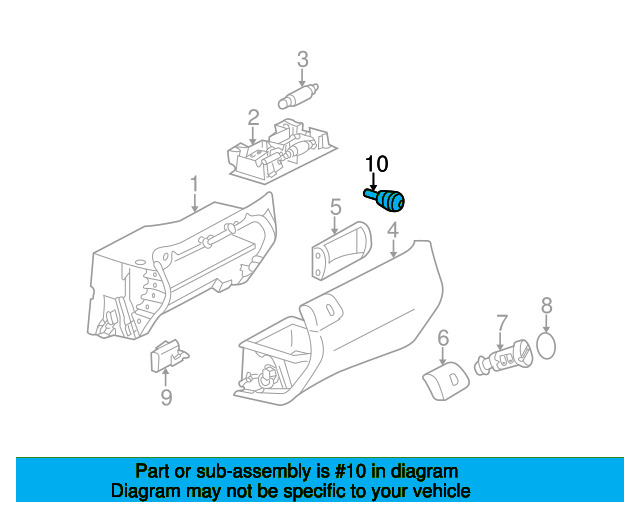 3
2
10
1
5
4
8
7
6
9

Part or sub-assembly is #10 in diagram
Diagram may not be specific to your vehicle