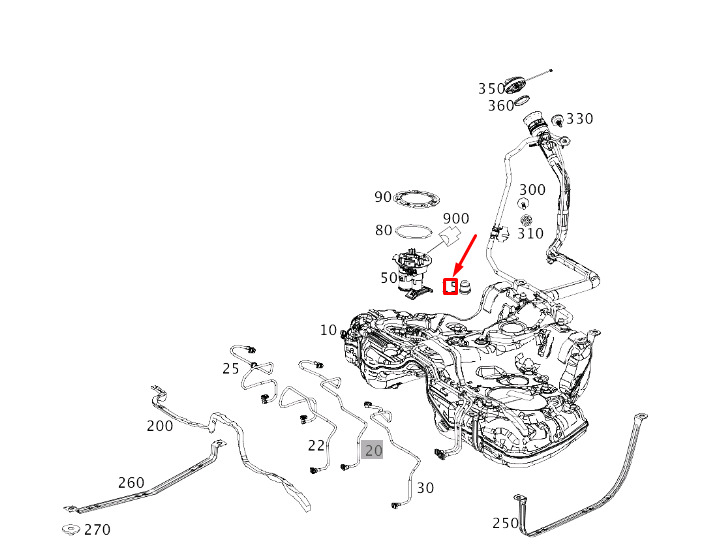 350
360
330
300
310
90
900
80
50
5
10
25
200
22
20
30
260
270
250