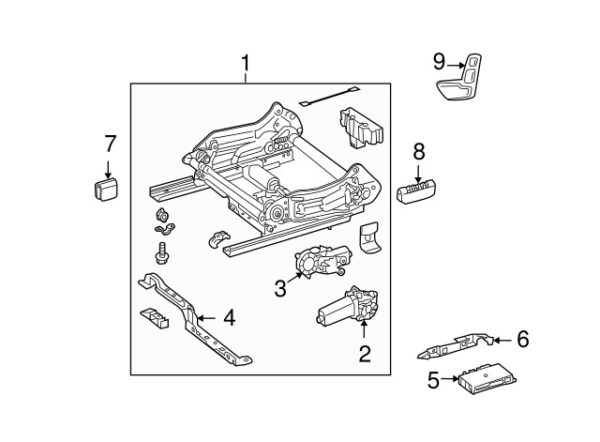 1
9
7
8
3
4
2
6
5