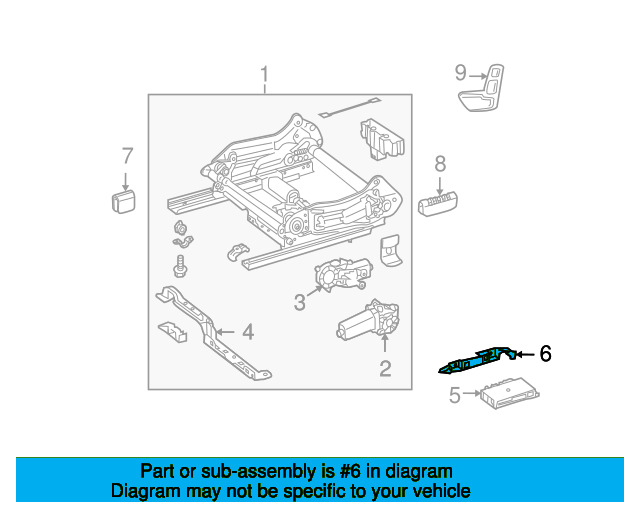 1
9
7
8
3
4
2
6
5

Part or sub-assembly is #6 in diagram
Diagram may not be specific to your vehicle