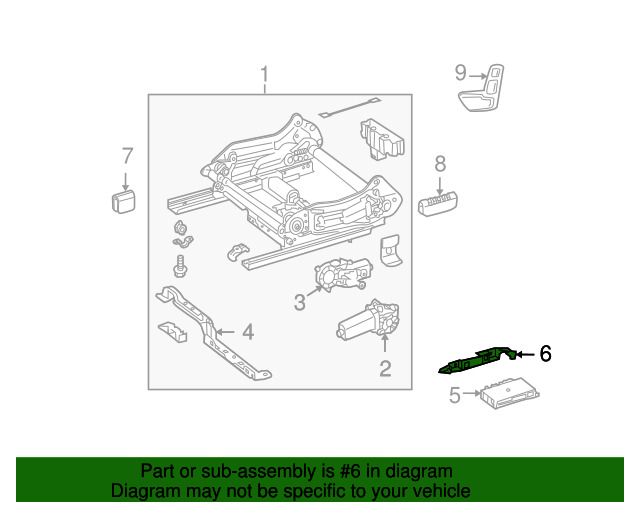 1
9
7
8
3
4
2
6
5

Part or sub-assembly is #6 in diagram
Diagram may not be specific to your vehicle