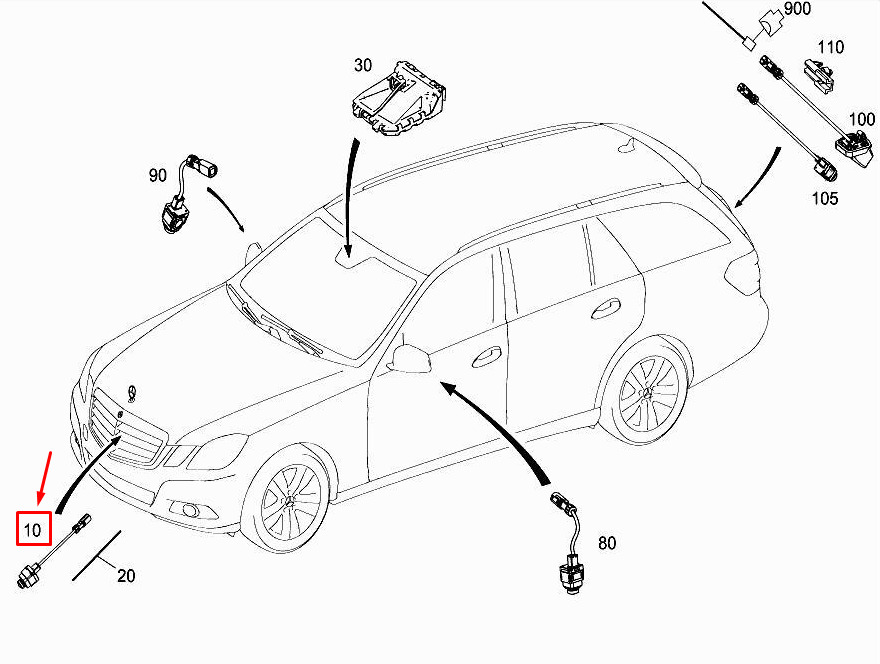 900
110
30
100
90
105
10
20
80