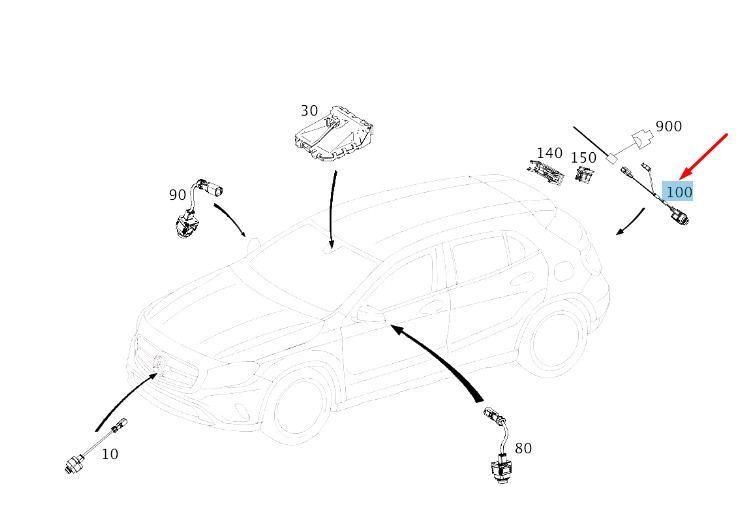 30
900
140
150
100
90
10
80