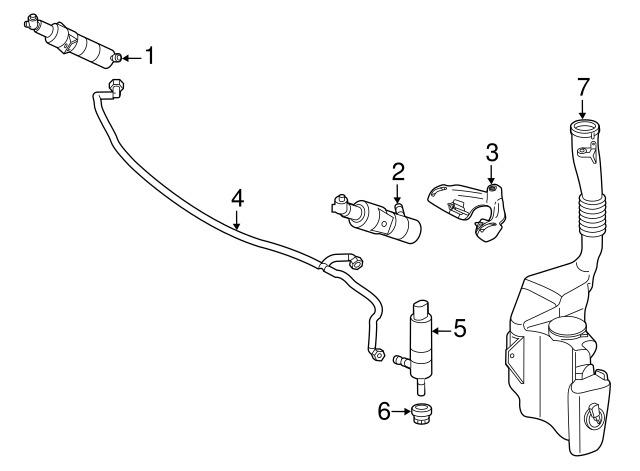 1
7
3
2
4
5
6