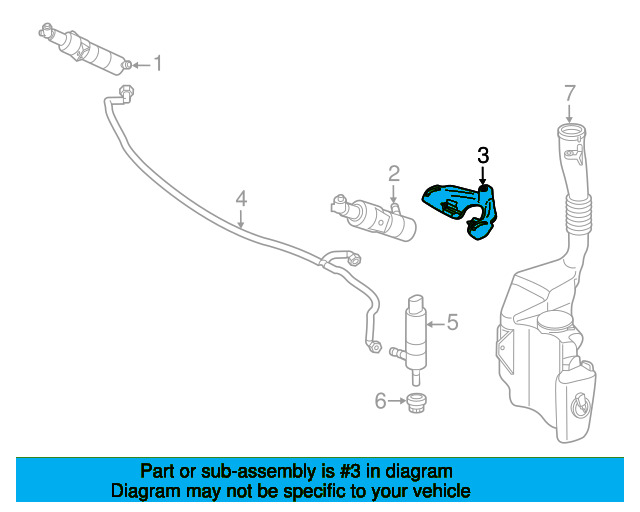 1
7
3
2
4
5
6

Part or sub-assembly is #3 in diagram
Diagram may not be specific to your vehicle