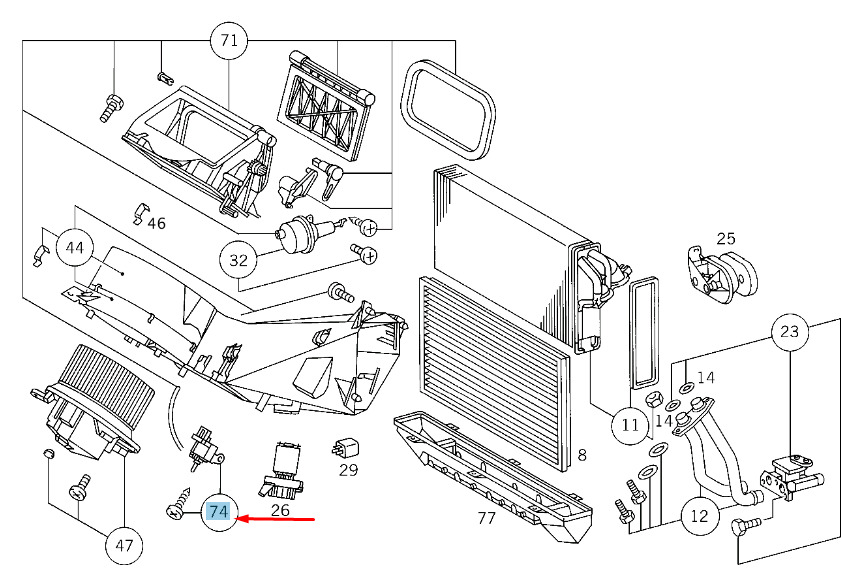 71
46
44
32
25
23
14
14
11
8
29
26
74
77
12
47