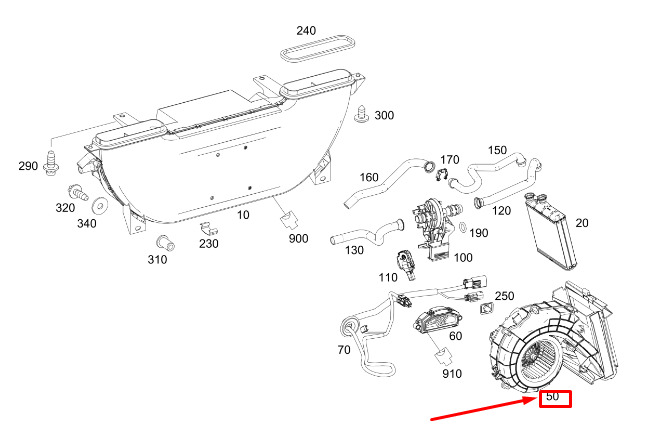 240
300
290
320
340
10
230
310
900
160
170
150
120
20
130
190
100
110
250
60
70
910
50